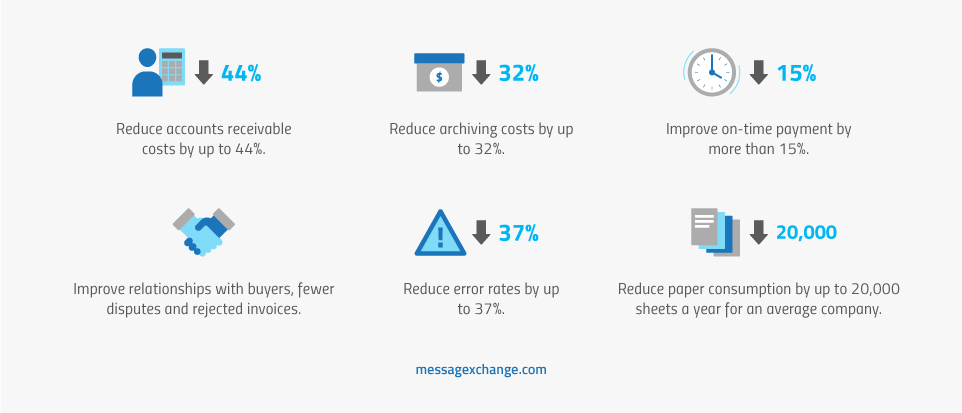 44%

Reduce accounts receivable costs by up to 44%.

32%

Reduce archiving costs by up to 32%.

15%

Improve on-time payment by more than 15%.

Improve relationships with buyers, fewer disputes and rejected invoices.

37%

Reduce error rates by up to 37%.

20,000

Reduce paper consumption by up to 20,000 sheets a year for an average company.

messagexchange.com